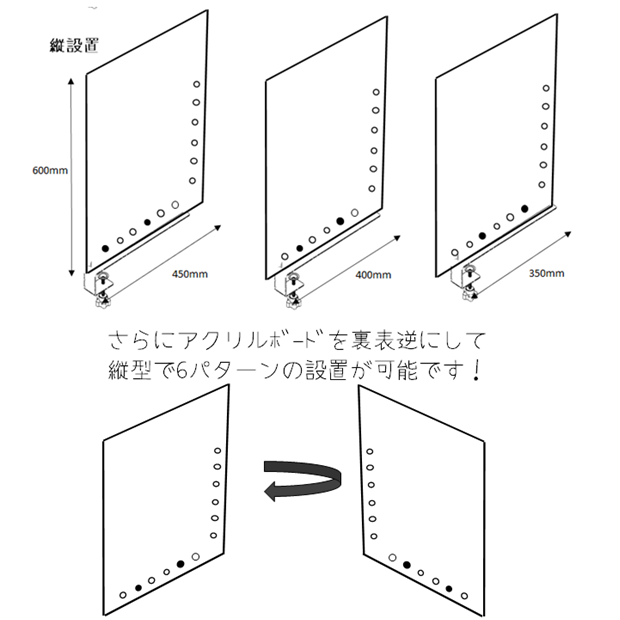 縦設置

600mm

450mm

400mm

350mm

さらにアクリルボードを裏表逆にして
縦型で6パターンの設置が可能です！