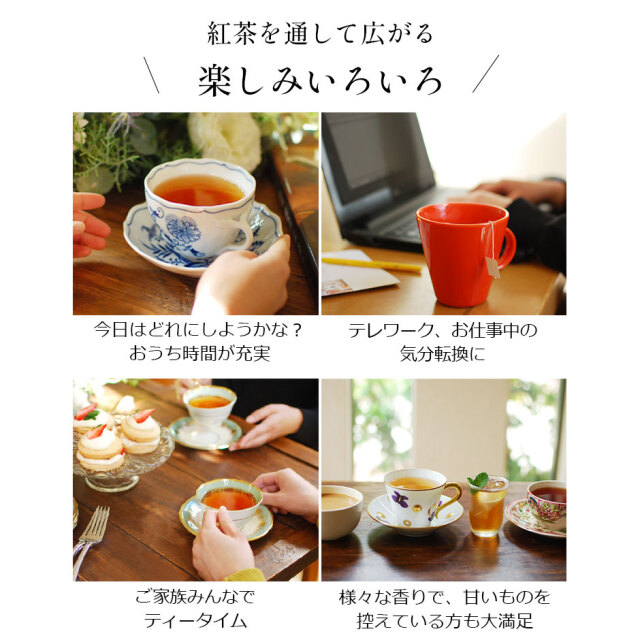 紅茶を通して広がる

＼ 楽しみいろいろ ／

今日はどれにしようかな？
おうち時間が充実

テレワーク、お仕事中の
気分転換に

ご家族みんなで
ティータイム

様々な香りで、甘いものを
控えている方も大満足