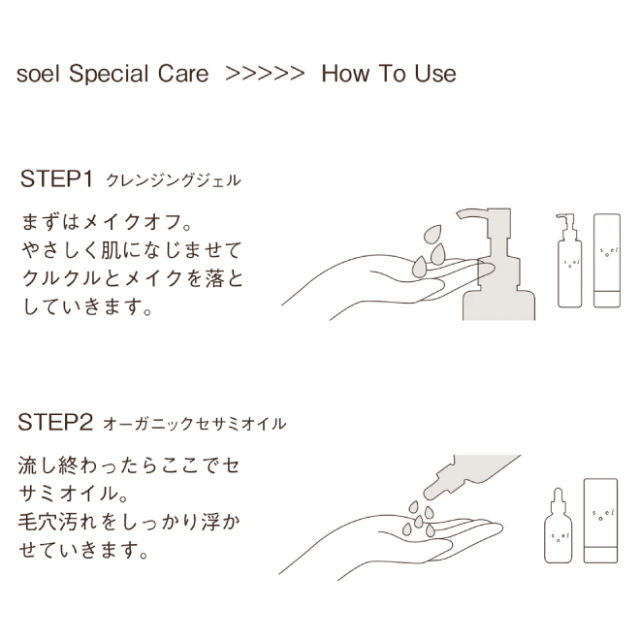 soel Special Care >>>>> How To Use

STEP1 クレンジングジェル

まずはメイクオフ。
やさしく肌になじませて
クルクルとメイクを落と
していきます。

soel

soel

STEP2 オーガニックセサミオイル

流し終わったらここでセ
サミオイル。
毛穴汚れをしっかり浮か
せていきます。

soel

soel