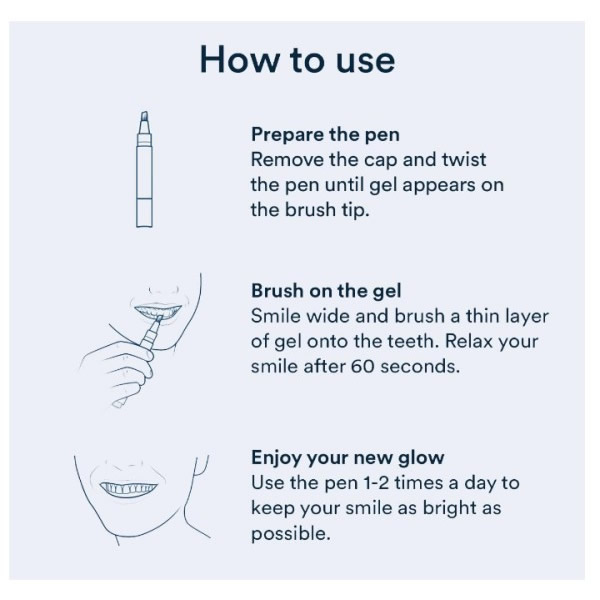 How to use

Prepare the pen
Remove the cap and twist the pen until gel appears on the brush tip.

Brush on the gel
Smile wide and brush a thin layer of gel onto the teeth. Relax your smile after 60 seconds.

Enjoy your new glow
Use the pen 1-2 times a day to keep your smile as bright as possible.