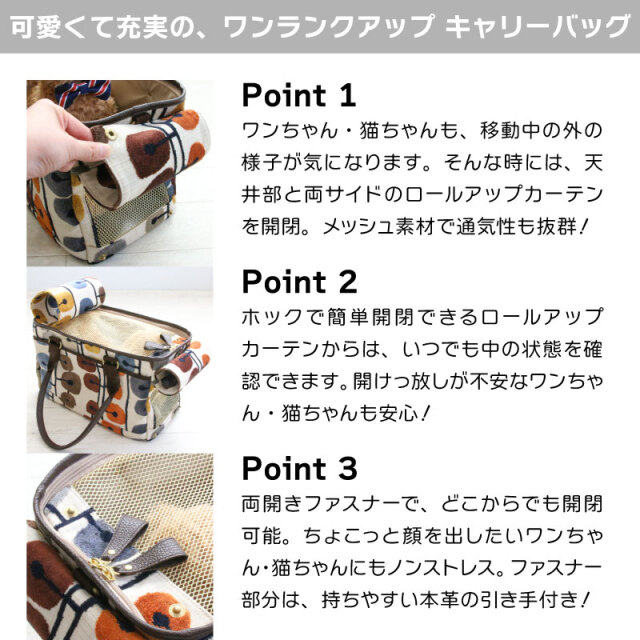 可愛くて充実の、ワンランクアップ キャリーバッグ

Point 1
ワンちゃん・猫ちゃんも、移動中の外の様子が気になります。そんな時には、天井部と両サイドのロールアップカーテンを開閉。メッシュ素材で通気性も抜群！

Point 2
ホックで簡単開閉できるロールアップカーテンからは、いつでも中の状態を確認できます。開けっ放しが不安なワンちゃん・猫ちゃんも安心！

Point 3
両開きファスナーで、どこからでも開閉可能。ちょこっと顔を出したいワンちゃん・猫ちゃんにもノンストレス。ファスナー部分は、持ちやすい本革の引き手付き！