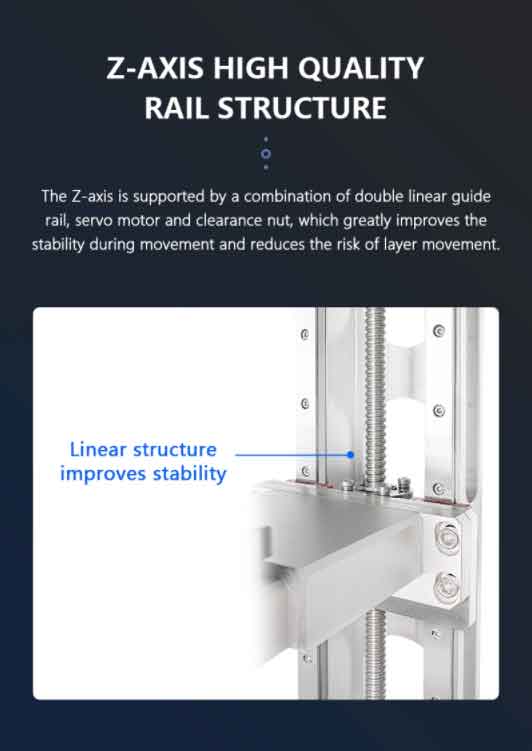 Z-AXIS HIGH QUALITY RAIL STRUCTURE

The Z-axis is supported by a combination of double linear guide rail, servo motor and clearance nut, which greatly improves the stability during movement and reduces the risk of layer movement.

Linear structure improves stability