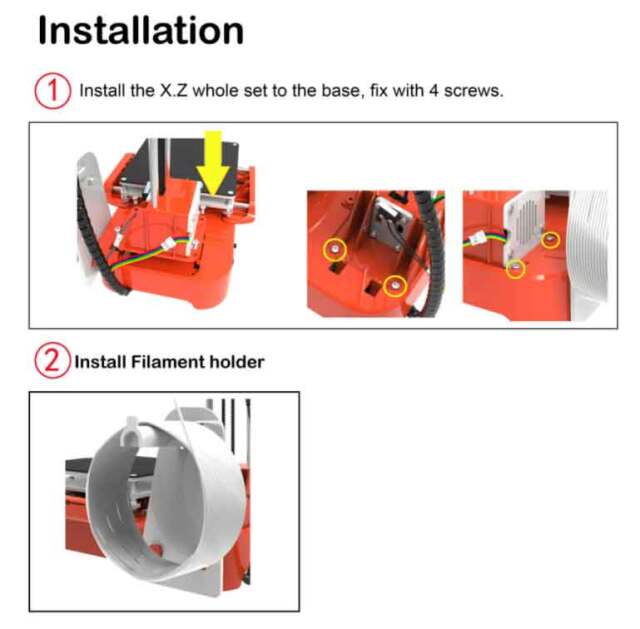 Installation

1 Install the X.Z whole set to the base, fix with 4 screws.

2 Install Filament holder