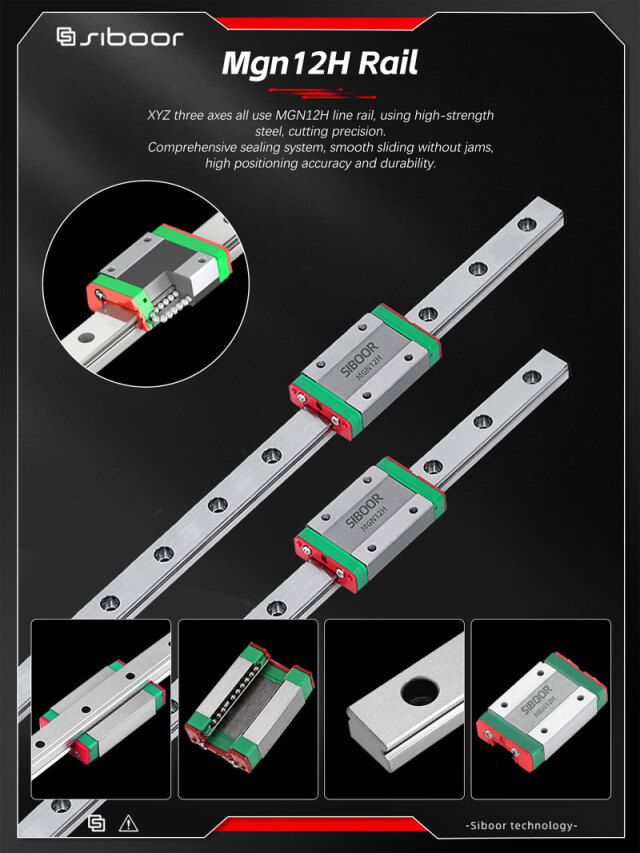 siboor

Mgn12H Rail

XYZ three axes all use MGN12H line rail, using high-strength steel, cutting precision.
Comprehensive sealing system, smooth sliding without jams, high positioning accuracy and durability.

SIBOOR
MGN12H

SIBOOR
MGN12H

SIBOOR
MGN12H

-Siboor technology-