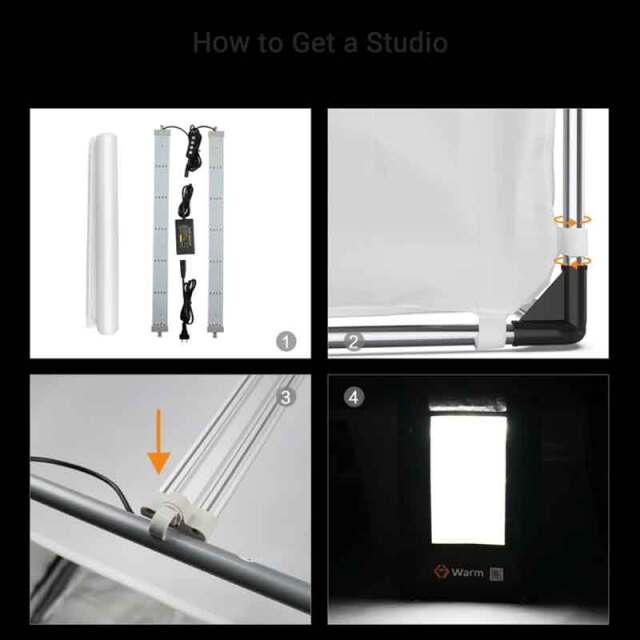 How to Get a Studio

1

2

3

4

Warm