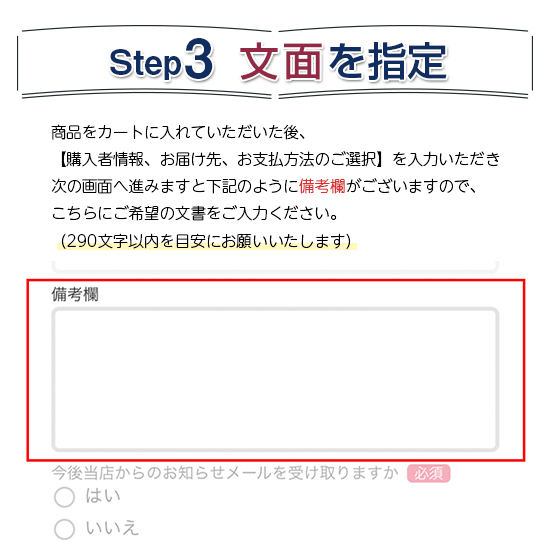 Step3 文面を指定

商品をカートに入れていただいた後、
【購入者情報、お届け先、お支払方法のご選択】を入力いただき
次の画面へ進みますと下記のように備考欄がございますので、
こちらにご希望の文書をご入力ください。
（290文字以内を目安にお願いいたします）

備考欄

今後当店からのお知らせメールを受け取りますか 必須
はい
いいえ