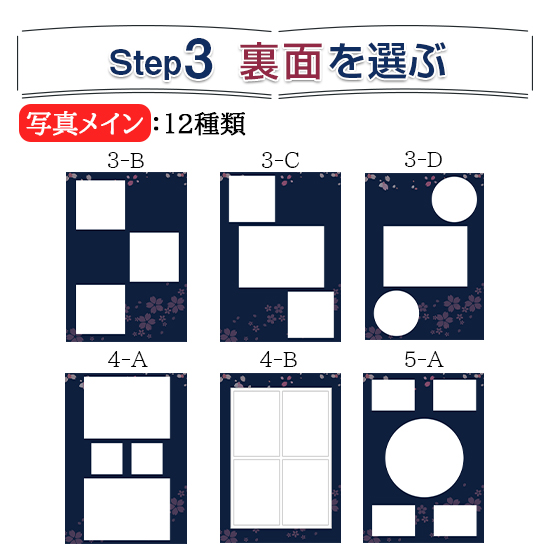 Step3 裏面を選ぶ

写真メイン：12種類

3-B

3-C

3-D

4-A

4-B

5-A