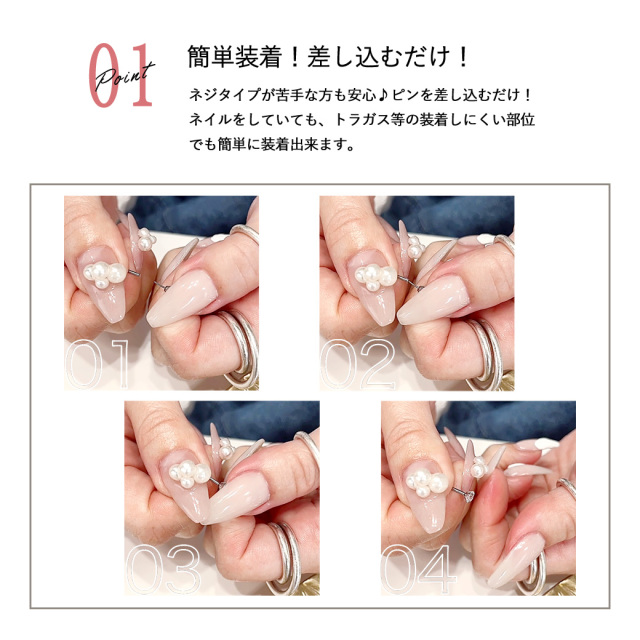 01 Point

簡単装着！差し込むだけ！

ネジタイプが苦手な方も安心♪ピンを差し込むだけ！ネイルをしていても、トラガス等の装着しにくい部位でも簡単に装着出来ます。

01

02

03

04