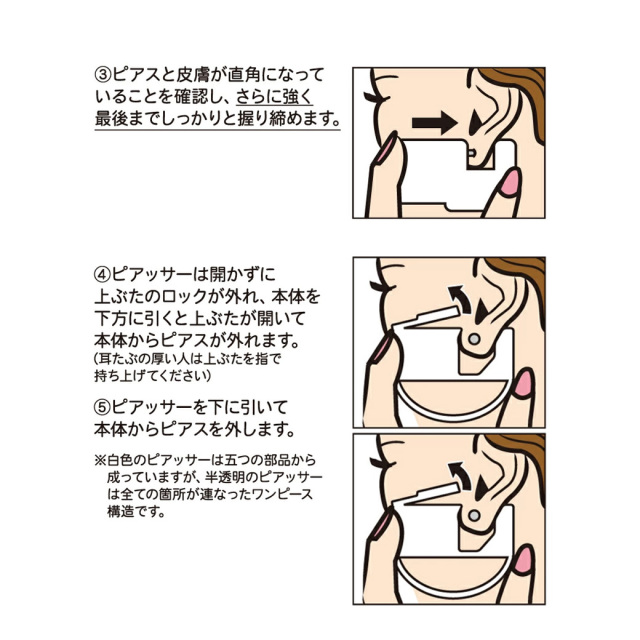 ③ピアスと皮膚が直角になっていることを確認し、さらに強く最後までしっかりと握り締めます。

④ピアッサーは開かずに上ぶたのロックが外れ、本体を下方に引くと上ぶたが開いて本体からピアスが外れます。
(耳たぶの厚い人は上ぶたを指で持ち上げてください)

⑤ピアッサーを下に引いて本体からピアスを外します。

※白色のピアッサーは五つの部品から成っていますが、半透明のピアッサーは全ての箇所が連なったワンピース構造です。