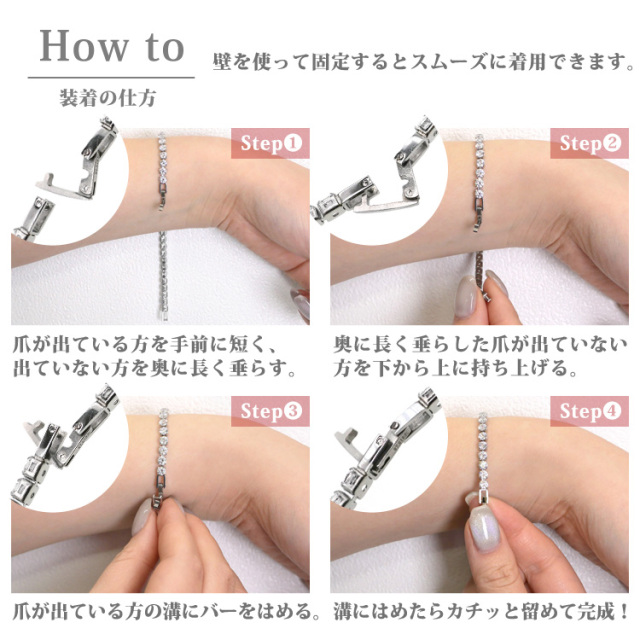 How to

装着の仕方

壁を使って固定するとスムーズに着用できます。

Step❶

爪が出ている方を手前に短く、出ていない方を奥に長く垂らす。

Step❷

奥に長く垂らした爪が出ていない方を下から上に持ち上げる。

Step❸

爪が出ている方の溝にバーをはめる。

Step❹

溝にはめたらカチッと留めて完成！