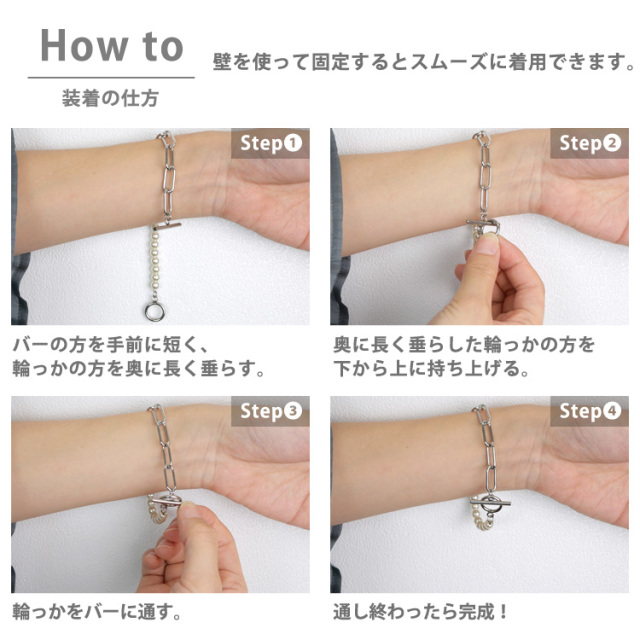 How to

装着の仕方

壁を使って固定するとスムーズに着用できます。

Step❶

バーの方を手前に短く、
輪っかの方を奥に長く垂らす。

Step❷

奥に長く垂らした輪っかの方を
下から上に持ち上げる。

Step❸

輪っかをバーに通す。

Step❹

通し終わったら完成！