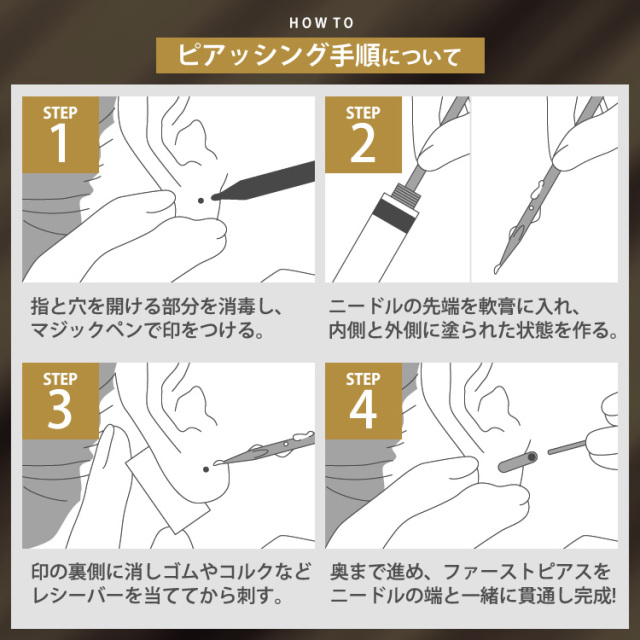 HOW TO

ピアッシング手順について

STEP 1

指と穴を開ける部分を消毒し、マジックペンで印をつける。

STEP 2

ニードルの先端を軟膏に入れ、内側と外側に塗られた状態を作る。

STEP 3

印の裏側に消しゴムやコルクなどレシーバーを当ててから刺す。

STEP 4

奥まで進め、ファーストピアスをニードルの端と一緒に貫通し完成!