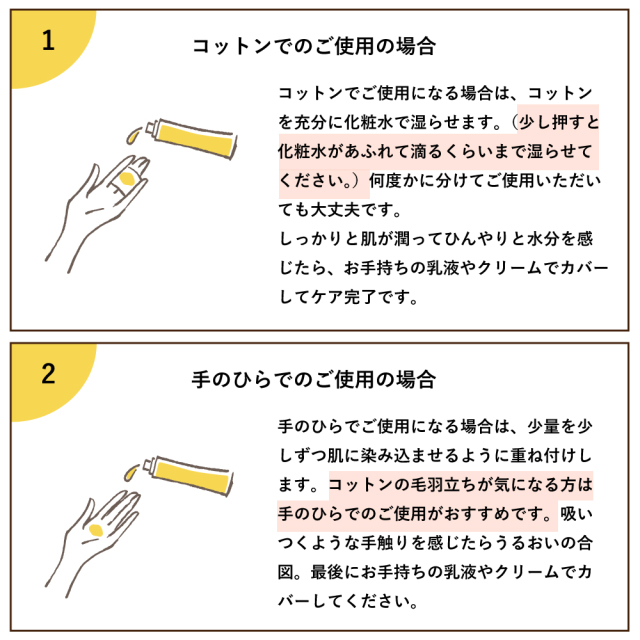 1

コットンでのご使用の場合

コットンでご使用になる場合は、コットンを充分に化粧水で湿らせます。（少し押すと化粧水があふれて滴るくらいまで湿らせてください。）何度かに分けてご使用いただいても大丈夫です。
しっかりと肌が潤ってひんやりと水分を感じたら、お手持ちの乳液やクリームでカバーしてケア完了です。

2

手のひらでのご使用の場合

手のひらでご使用になる場合は、少量を少しずつ肌に染み込ませるように重ね付けします。コットンの毛羽立ちが気になる方は手のひらでのご使用がおすすめです。吸いつくような手触りを感じたらうるおいの合図。最後にお手持ちの乳液やクリームでカバーしてください。