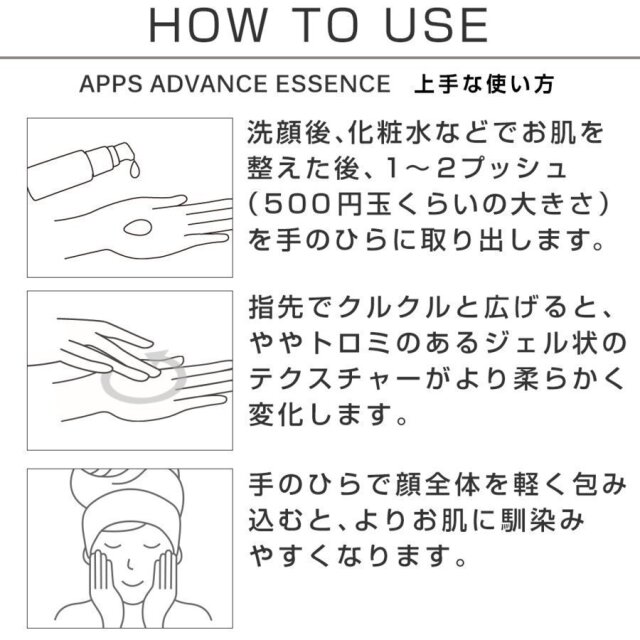 HOW TO USE

APPS ADVANCE ESSENCE　上手な使い方

洗顔後、化粧水などでお肌を整えた後、1～2プッシュ（500円玉くらいの大きさ）を手のひらに取り出します。

指先でクルクルと広げると、ややトロミのあるジェル状のテクスチャーがより柔らかく変化します。

手のひらで顔全体を軽く包み込むと、よりお肌に馴染みやすくなります。