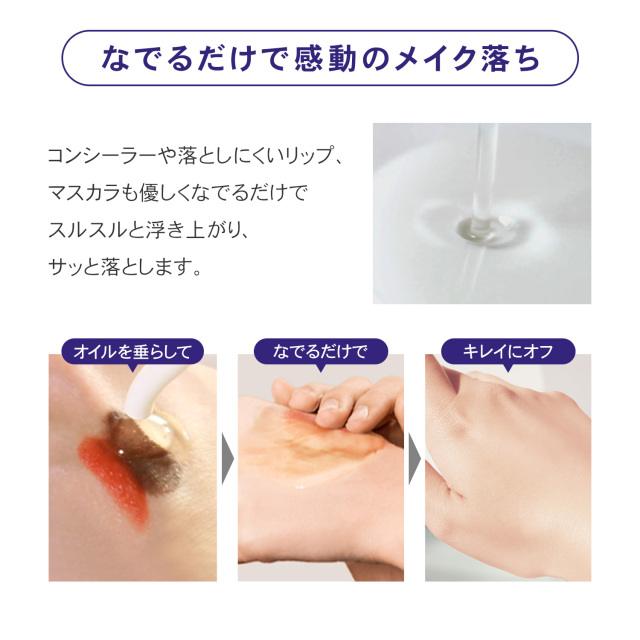 なでるだけで感動のメイク落ち

コンシーラーや落としにくいリップ、
マスカラも優しくなでるだけで
スルスルと浮き上がり、
サッと落とします。

オイルを垂らして

なでるだけで

キレイにオフ