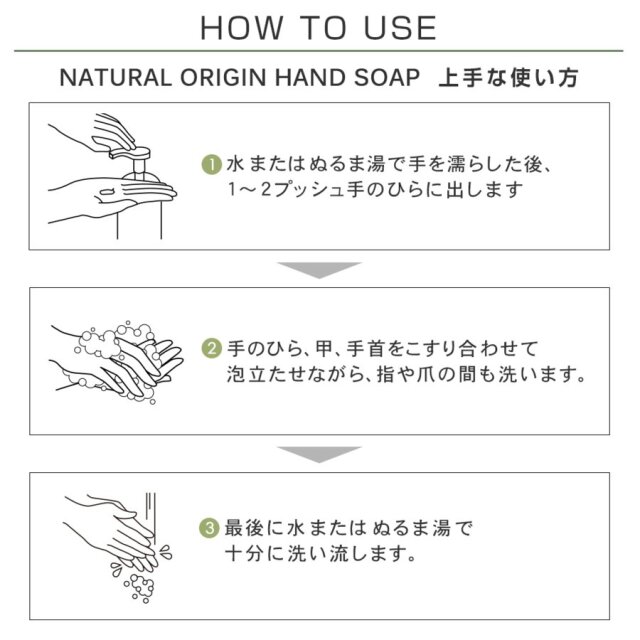 HOW TO USE

NATURAL ORIGIN HAND SOAP　上手な使い方

1 水またはぬるま湯で手を濡らした後、1～2プッシュ手のひらに出します

2 手のひら、甲、手首をこすり合わせて泡立たせながら、指や爪の間も洗います。

3 最後に水またはぬるま湯で十分に洗い流します。