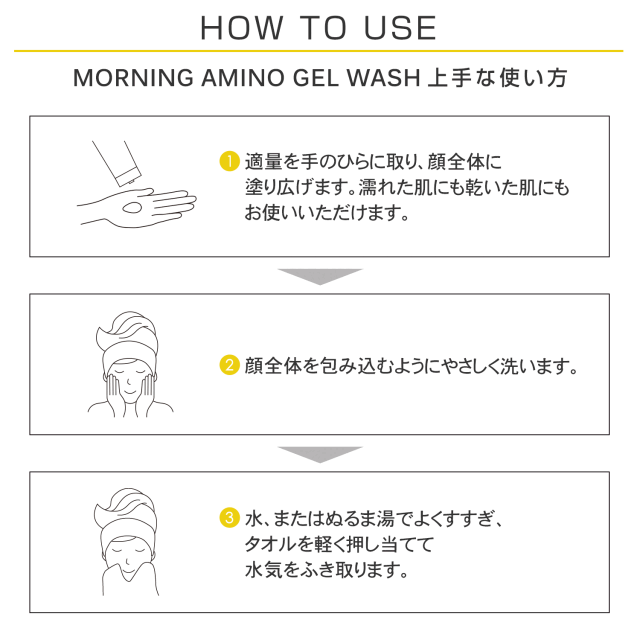 HOW TO USE

MORNING AMINO GEL WASH 上手な使い方

1 適量を手のひらに取り、顔全体に塗り広げます。濡れた肌にも乾いた肌にもお使いいただけます。

2 顔全体を包み込むようにやさしく洗います。

3 水、またはぬるま湯でよくすすぎ、タオルを軽く押し当てて水気をふき取ります。