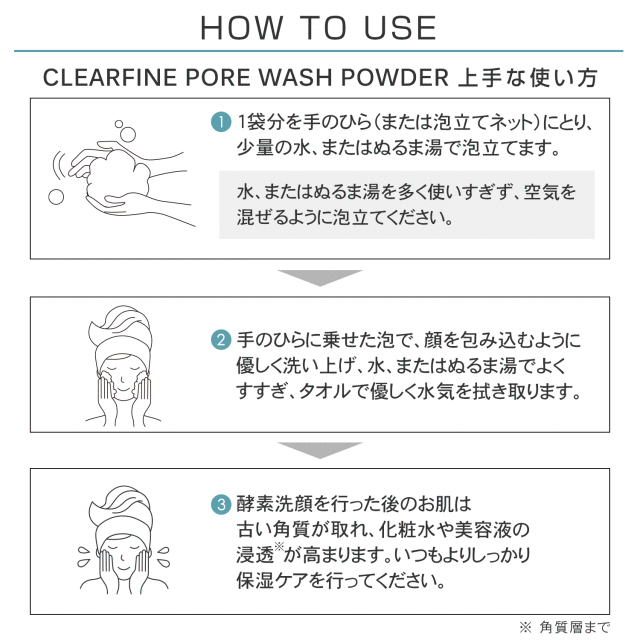 HOW TO USE

CLEARFINE PORE WASH POWDER 上手な使い方

1 1袋分を手のひら（または泡立てネット）にとり、少量の水、またはぬるま湯で泡立てます。

水、またはぬるま湯を多く使いすぎず、空気を混ぜるように泡立てください。

2 手のひらに乗せた泡で、顔を包み込むように優しく洗い上げ、水、またはぬるま湯でよくすすぎ、タオルで優しく水気を拭き取ります。

3 酵素洗顔を行った後のお肌は古い角質が取れ、化粧水や美容液の浸透※が高まります。いつもよりしっかり保湿ケアを行ってください。

※ 角質層まで