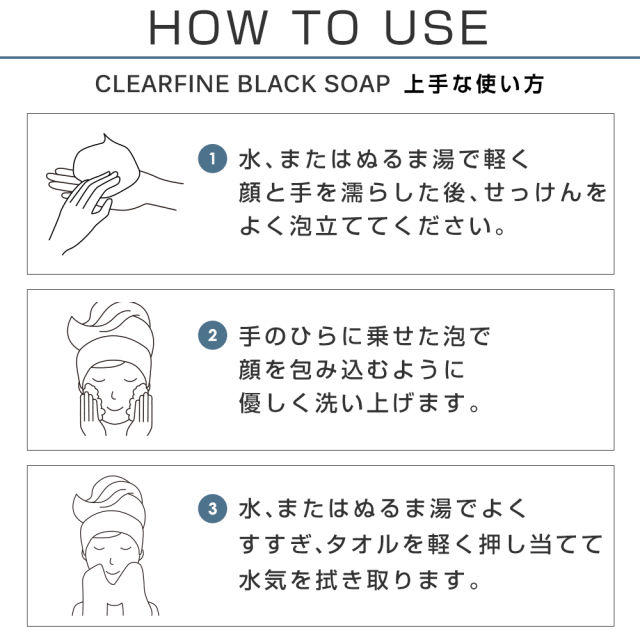 HOW TO USE

CLEARFINE BLACK SOAP 上手な使い方

1 水、またはぬるま湯で軽く顔と手を濡らした後、せっけんをよく泡立ててください。

2 手のひらに乗せた泡で顔を包み込むように優しく洗い上げます。

3 水、またはぬるま湯でよくすすぎ、タオルを軽く押し当てて水気を拭き取ります。