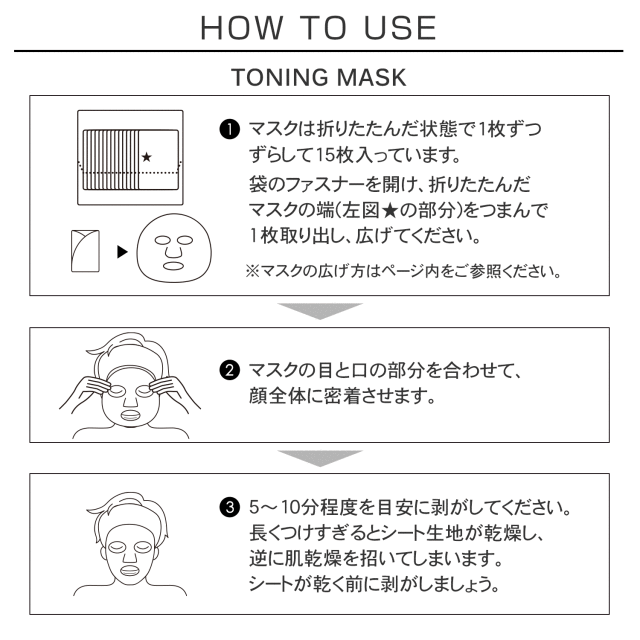 HOW TO USE

TONING MASK

★

❶ マスクは折りたたんだ状態で1枚ずつずらして15枚入っています。
袋のファスナーを開け、折りたたんだマスクの端(左図★の部分)をつまんで1枚取り出し、広げてください。
※マスクの広げ方はページ内をご参照ください。

❷ マスクの目と口の部分を合わせて、顔全体に密着させます。

❸ 5～10分程度を目安に剥がしてください。長くつけすぎるとシート生地が乾燥し、逆に肌乾燥を招いてしまいます。シートが乾く前に剥がしましょう。