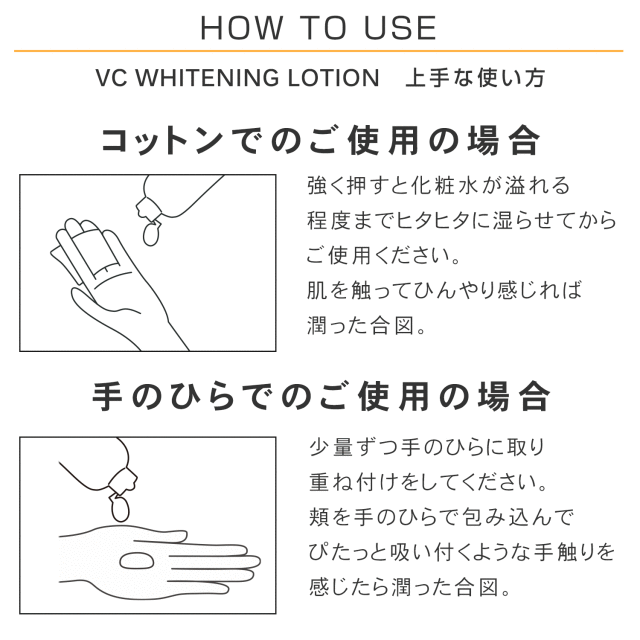 HOW TO USE

VC WHITENING LOTION　上手な使い方

コットンでのご使用の場合

強く押すと化粧水が溢れる程度までヒタヒタに湿らせてからご使用ください。
肌を触ってひんやり感じれば潤った合図。

手のひらでのご使用の場合

少量ずつ手のひらに取り重ね付けをしてください。
頬を手のひらで包み込んでぴたっと吸い付くような手触りを感じたら潤った合図。