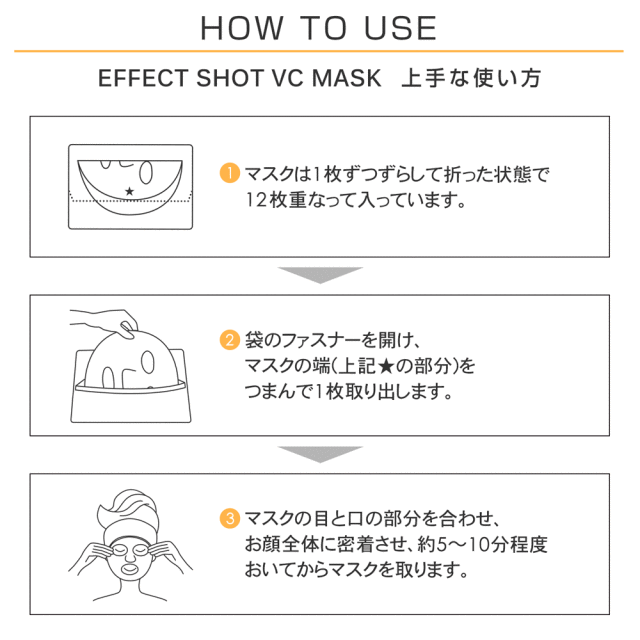 HOW TO USE

EFFECT SHOT VC MASK　上手な使い方

★

1 マスクは1枚ずつずらして折った状態で12枚重なって入っています。

2 袋のファスナーを開け、マスクの端(上記★の部分)をつまんで1枚取り出します。

3 マスクの目と口の部分を合わせ、お顔全体に密着させ、約5〜10分程度おいてからマスクを取ります。