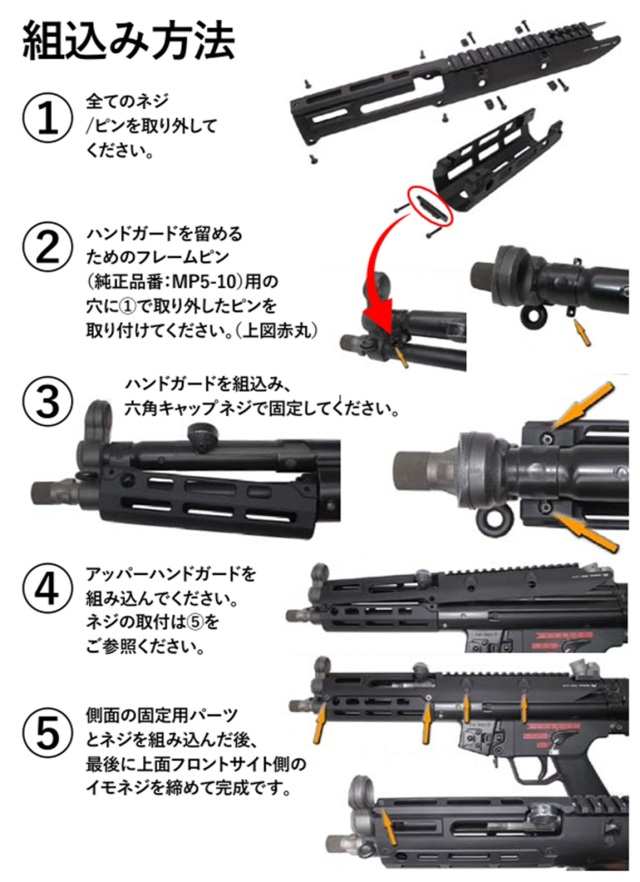 組込み方法

①
全てのネジ/ピンを取り外してください。

②
ハンドガードを留めるためのフレームピン（純正品番：MP5-10）用の穴に①で取り外したピンを取り付けてください。（上図赤丸）

③
ハンドガードを組込み、六角キャップネジで固定してください。

④
アッパーハンドガードを組み込んでください。ネジの取付は⑤をご参照ください。

⑤
側面の固定用パーツとネジを組み込んだ後、最後に上面フロントサイト側のイモネジを締めて完成です。