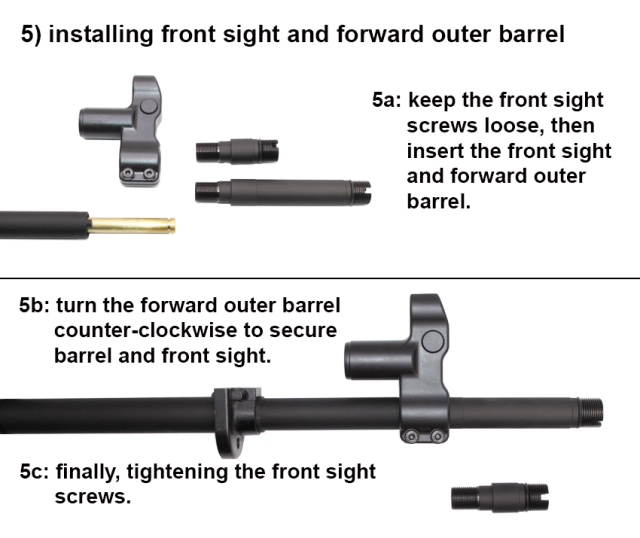 5) installing front sight and forward outer barrel

5a: keep the front sight screws loose, then insert the front sight and forward outer barrel.

5b: turn the forward outer barrel counter-clockwise to secure barrel and front sight.

5c: finally, tightening the front sight screws.