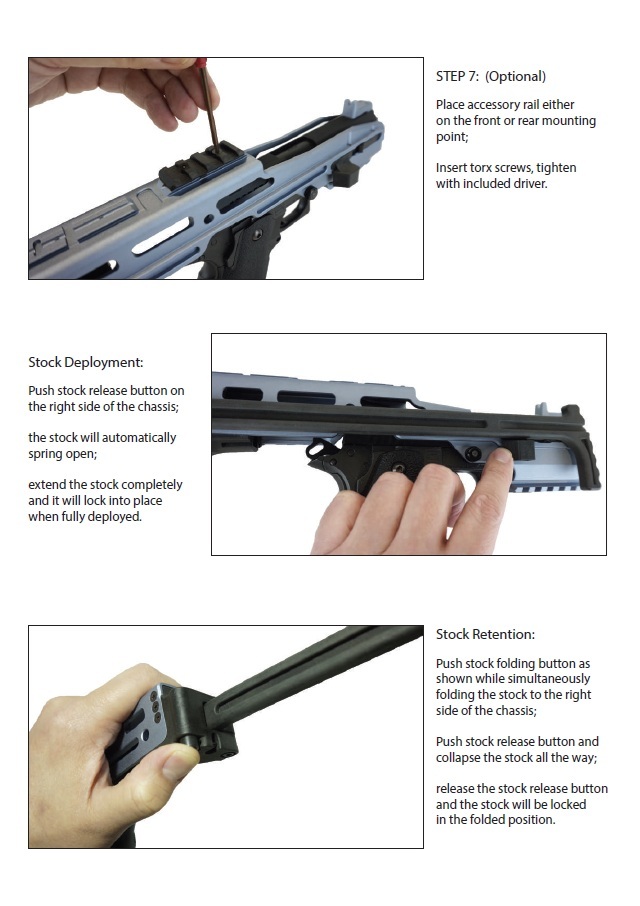 STEP 7: (Optional)

Place accessory rail either on the front or rear mounting point;

Insert torx screws, tighten with included driver.

Stock Deployment:

Push stock release button on the right side of the chassis;

the stock will automatically spring open;

extend the stock completely and it will lock into place when fully deployed.

Stock Retention:

Push stock folding button as shown while simultaneously folding the stock to the right side of the chassis;

Push stock release button and collapse the stock all the way;

release the stock release button and the stock will be locked in the folded position.