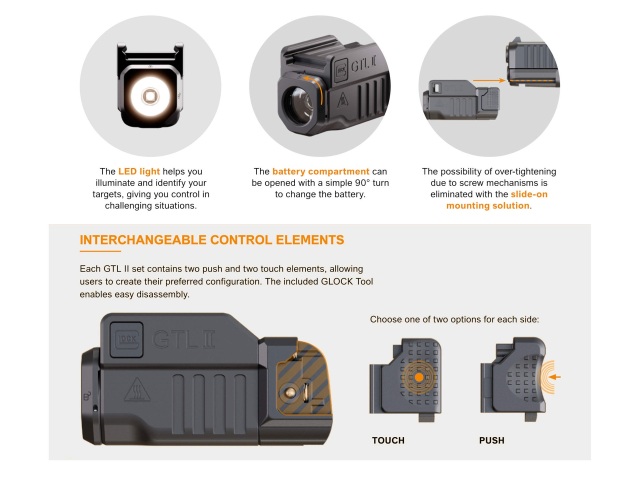 GTL II

The LED light helps you illuminate and identify your targets, giving you control in challenging situations.

The battery compartment can be opened with a simple 90° turn to change the battery.

The possibility of over-tightening due to screw mechanisms is eliminated with the slide-on mounting solution.

INTERCHANGEABLE CONTROL ELEMENTS

Each GTL II set contains two push and two touch elements, allowing users to create their preferred configuration. The included GLOCK Tool enables easy disassembly.

GLOCK GTL II

Choose one of two options for each side:

TOUCH

PUSH