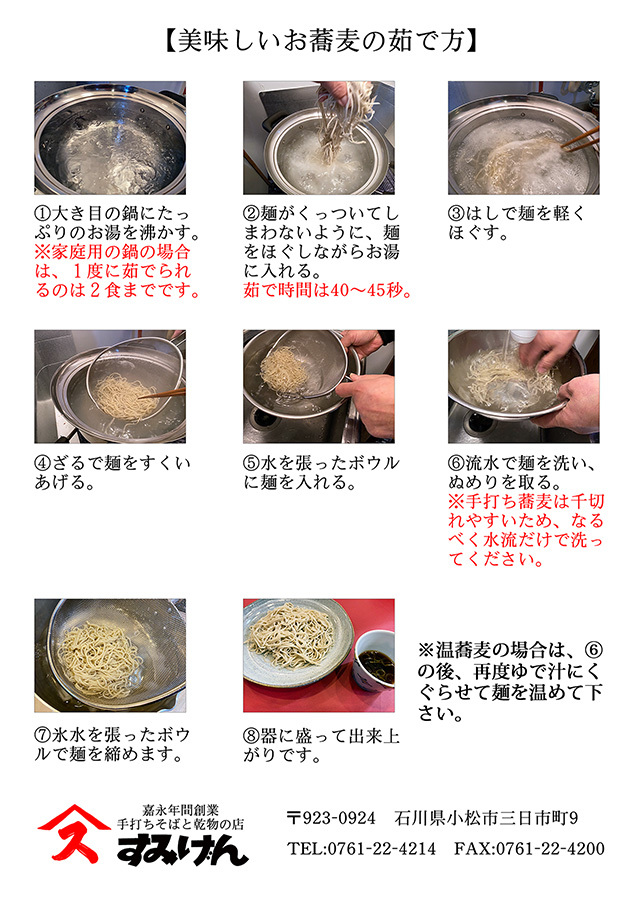 【美味しいお蕎麦の茹で方】

①大き目の鍋にたっぷりのお湯を沸かす。
※家庭用の鍋の場合は、１度に茹でられるのは２食までです。

②麺がくっついてしまわないように、麺をほぐしながらお湯に入れる。
茹で時間は40～45秒。

③はしで麺を軽くほぐす。

④ざるで麺をすくいあげる。

⑤水を張ったボウルに麺を入れる。

⑥流水で麺を洗い、ぬめりを取る。
※手打ち蕎麦は千切れやすいため、なるべく水流だけで洗ってください。

⑦氷水を張ったボウルで麺を締めます。

⑧器に盛って出来上がりです。

※温蕎麦の場合は、⑥の後、再度ゆで汁にくぐらせて麺を温めて下さい。

嘉永年間創業
手打ちそばと乾物の店
すみげん

〒923-0924　石川県小松市三日市町9
TEL:0761-22-4214　FAX:0761-22-4200