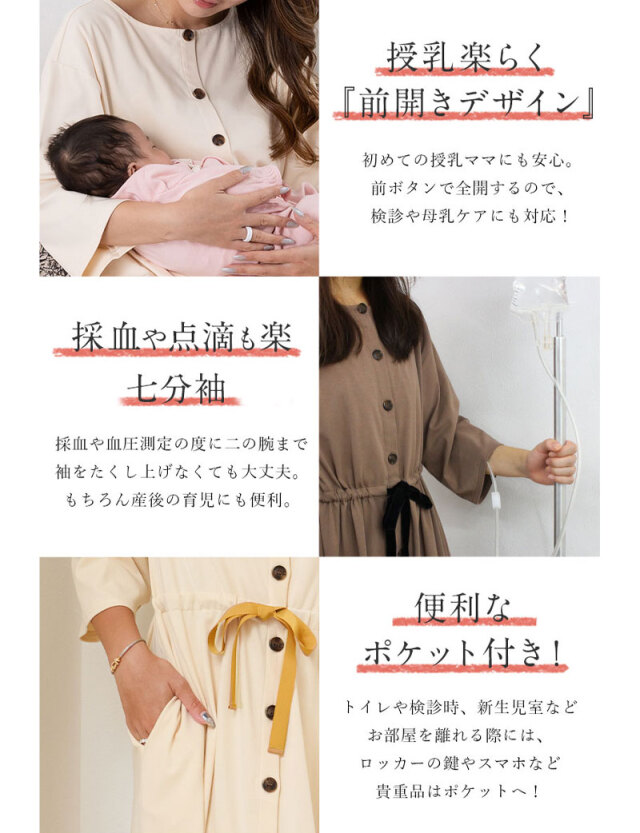 授乳楽らく
『前開きデザイン』

初めての授乳ママにも安心。
前ボタンで全開するので、
検診や母乳ケアにも対応！

採血や点滴も楽
七分袖

採血や血圧測定の度に二の腕まで
袖をたくし上げなくても大丈夫。
もちろん産後の育児にも便利。

便利な
ポケット付き！

トイレや検診時、新生児室など
お部屋を離れる際には、
ロッカーの鍵やスマホなど
貴重品はポケットへ！