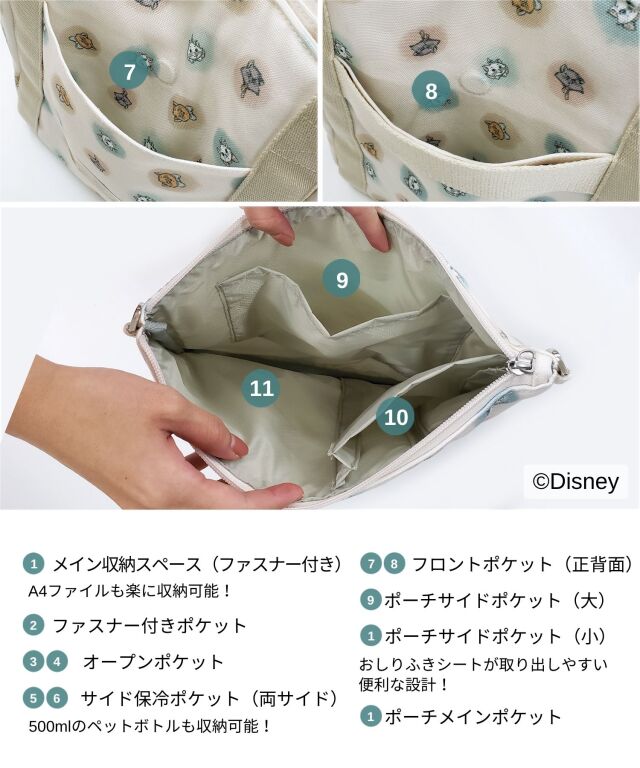 7

8

9

11

10

©Disney

1 メイン収納スペース（ファスナー付き）
A4ファイルも楽に収納可能！

2 ファスナー付きポケット

3 4 オープンポケット

5 6 サイド保冷ポケット（両サイド）
500mlのペットボトルも収納可能！

7 8 フロントポケット（正背面）

9 ポーチサイドポケット（大）

1 ポーチサイドポケット（小）
おしりふきシートが取り出しやすい便利な設計！

1 ポーチメインポケット