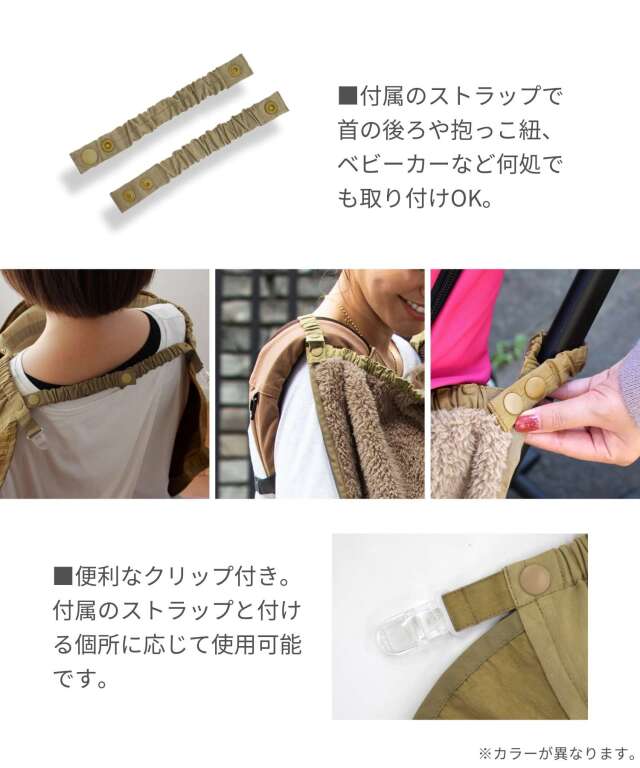 ■付属のストラップで首の後ろや抱っこ紐、ベビーカーなど何処でも取り付けOK。

■便利なクリップ付き。付属のストラップと付ける個所に応じて使用可能です。

※カラーが異なります。