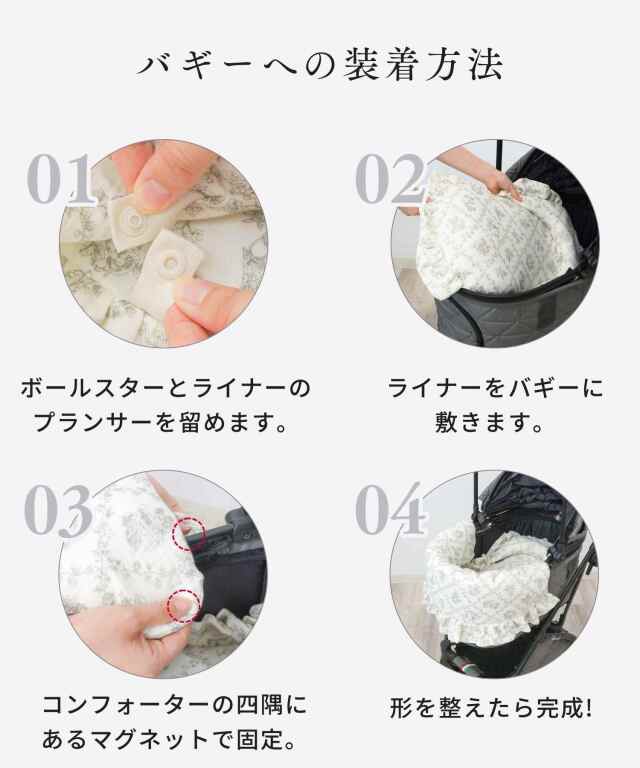 バギーへの装着方法

01

ボールスターとライナーのプランサーを留めます。

02

ライナーをバギーに敷きます。

03

コンフォーターの四隅にあるマグネットで固定。

04

形を整えたら完成!