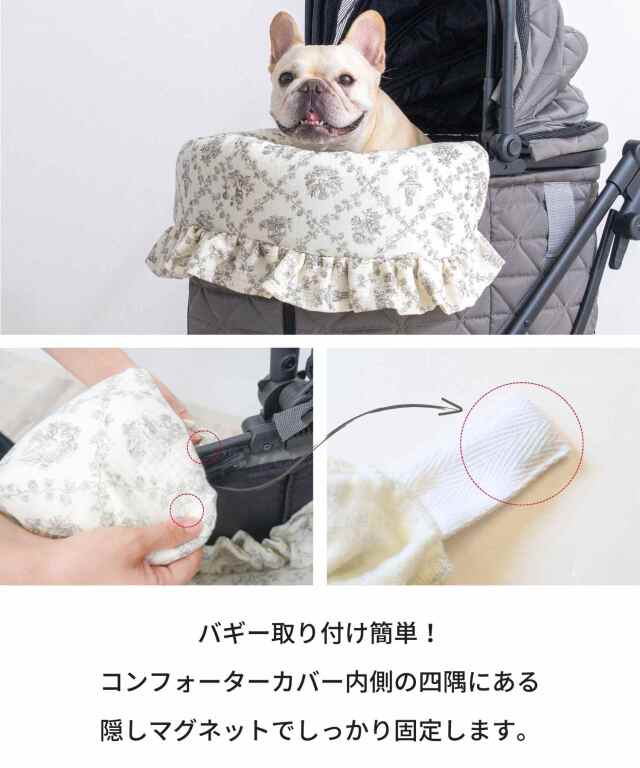 バギー取り付け簡単！

コンフォーターカバー内側の四隅にある

隠しマグネットでしっかり固定します。