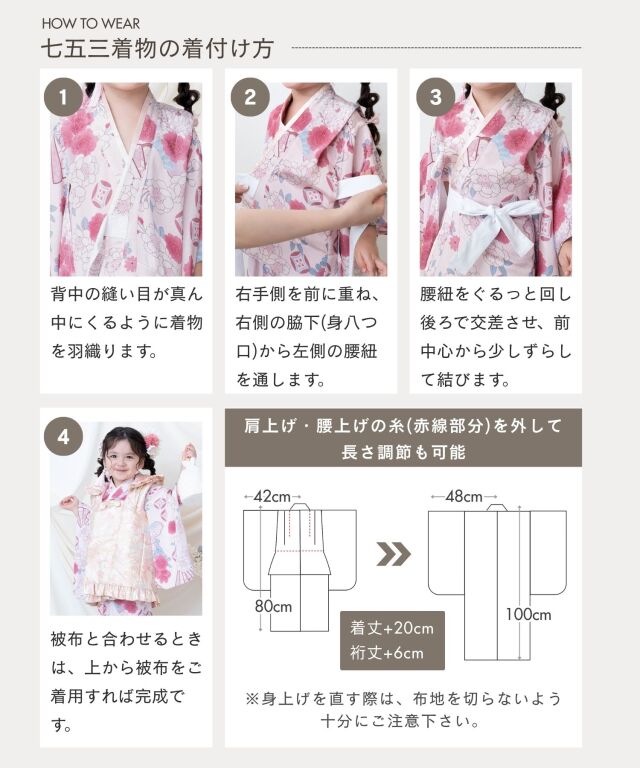 HOW TO WEAR
七五三着物の着付け方

1
背中の縫い目が真ん中にくるように着物を羽織ります。

2
右手側を前に重ね、右側の脇下(身八つ口)から左側の腰紐を通します。

3
腰紐をぐるっと回し後ろで交差させ、前中心から少しずらして結びます。

4
被布と合わせるときは、上から被布をご着用すれば完成です。

肩上げ・腰上げの糸(赤線部分)を外して長さ調節も可能

42cm
80cm
48cm
100cm
着丈+20cm
裄丈+6cm

※身上げを直す際は、布地を切らないよう十分にご注意下さい。