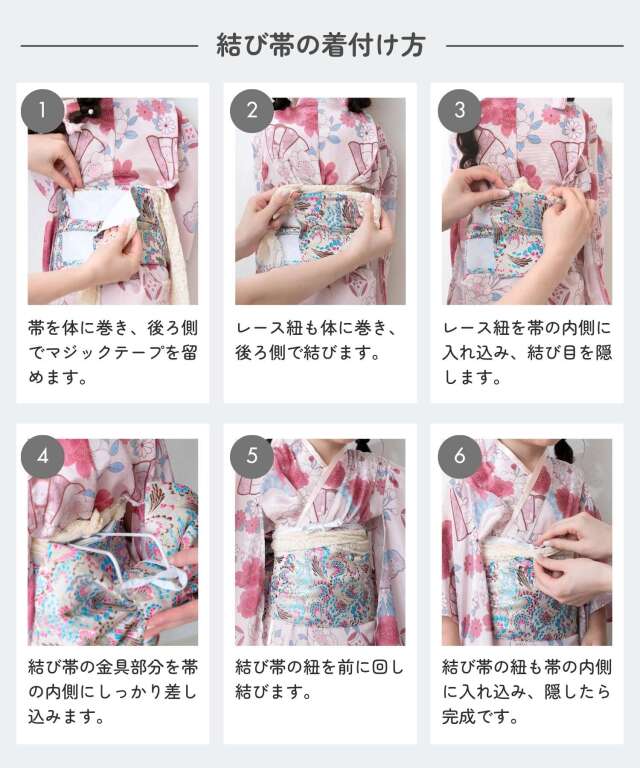 結び帯の着付け方

1

帯を体に巻き、後ろ側でマジックテープを留めます。

2

レース紐も体に巻き、後ろ側で結びます。

3

レース紐を帯の内側に入れ込み、結び目を隠します。

4

結び帯の金具部分を帯の内側にしっかり差し込みます。

5

結び帯の紐を前に回し結びます。

6

結び帯の紐も帯の内側に入れ込み、隠したら完成です。