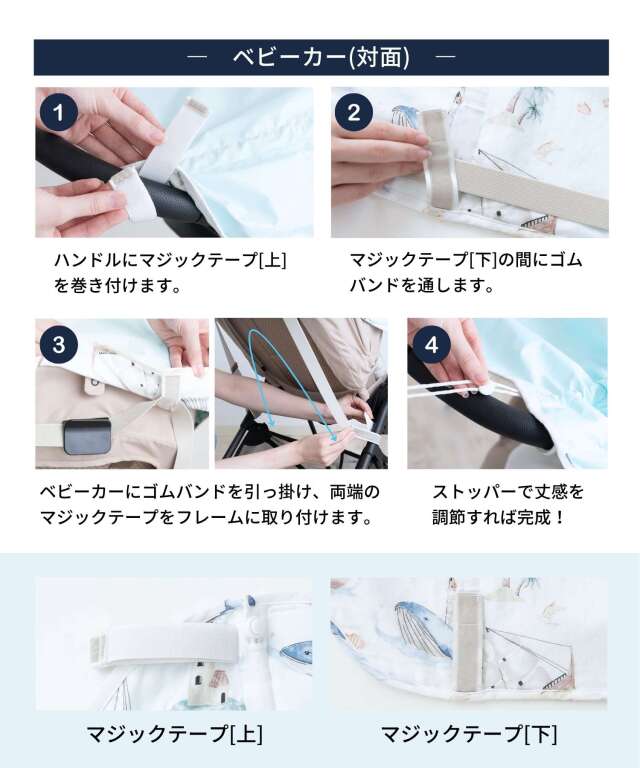 — ベビーカー(対面) —

1

ハンドルにマジックテープ[上]を巻き付けます。

2

マジックテープ[下]の間にゴムバンドを通します。

3

ベビーカーにゴムバンドを引っ掛け、両端のマジックテープをフレームに取り付けます。

4

ストッパーで丈感を調節すれば完成！

マジックテープ[上]

マジックテープ[下]