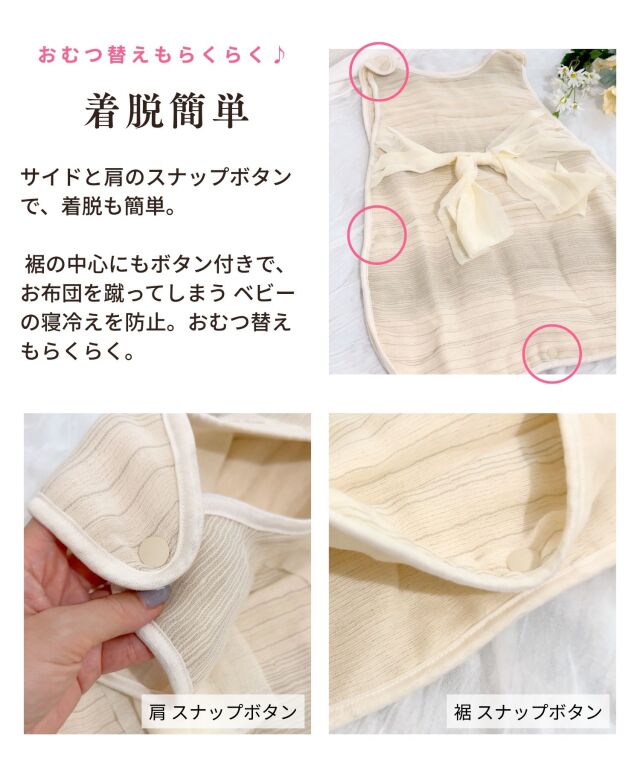 おむつ替えもらくらく♪

着脱簡単

サイドと肩のスナップボタンで、着脱も簡単。

裾の中心にもボタン付きで、お布団を蹴ってしまう ベビーの寝冷えを防止。おむつ替えもらくらく。

肩 スナップボタン

裾 スナップボタン