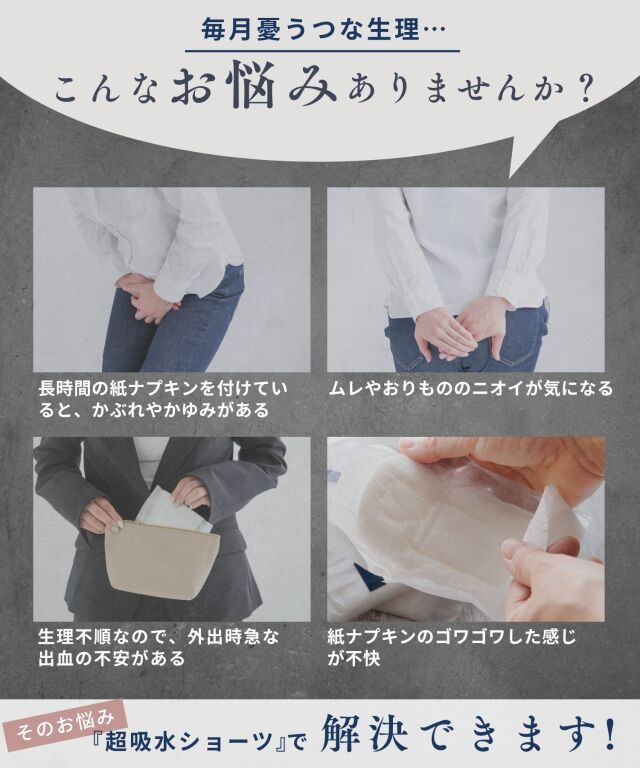 毎月憂うつな生理…

こんなお悩みありませんか？

長時間の紙ナプキンを付けていると、かぶれやかゆみがある

ムレやおりもののニオイが気になる

生理不順なので、外出時急な出血の不安がある

紙ナプキンのゴワゴワした感じが不快

そのお悩み

『超吸水ショーツ』で 解決できます！