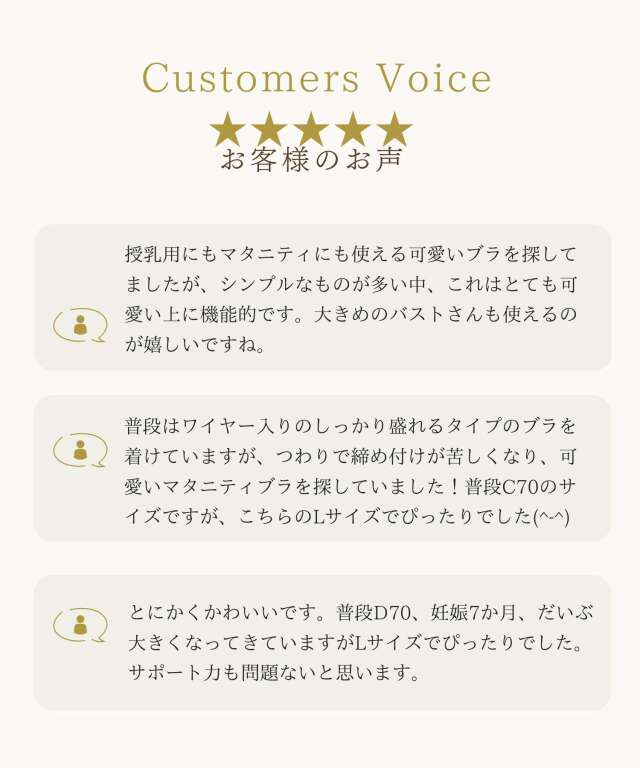 Customers Voice

★★★★★

お客様のお声

授乳用にもマタニティにも使える可愛いブラを探してましたが、シンプルなものが多い中、これはとても可愛い上に機能的です。大きめのバストさんも使えるのが嬉しいですね。

普段はワイヤー入りのしっかり盛れるタイプのブラを着けていますが、つわりで締め付けが苦しくなり、可愛いマタニティブラを探していました！普段C70のサイズですが、こちらのLサイズでぴったりでした(^-^)

とにかくかわいいです。普段D70、妊娠7か月、だいぶ大きくなってきていますがLサイズでぴったりでした。サポート力も問題ないと思います。