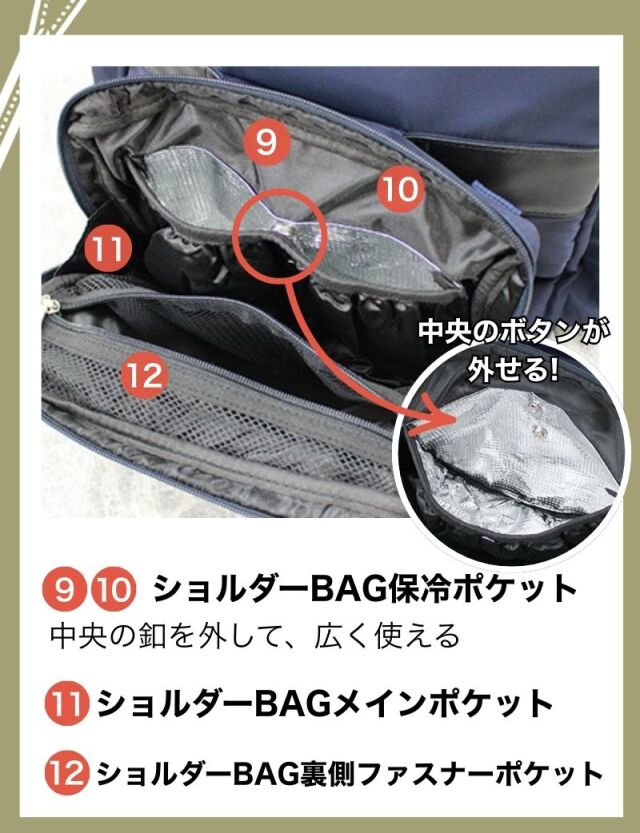 9

10

11

12

中央のボタンが外せる!

9 10 ショルダーBAG保冷ポケット
中央の釦を外して、広く使える

11 ショルダーBAGメインポケット

12 ショルダーBAG裏側ファスナーポケット