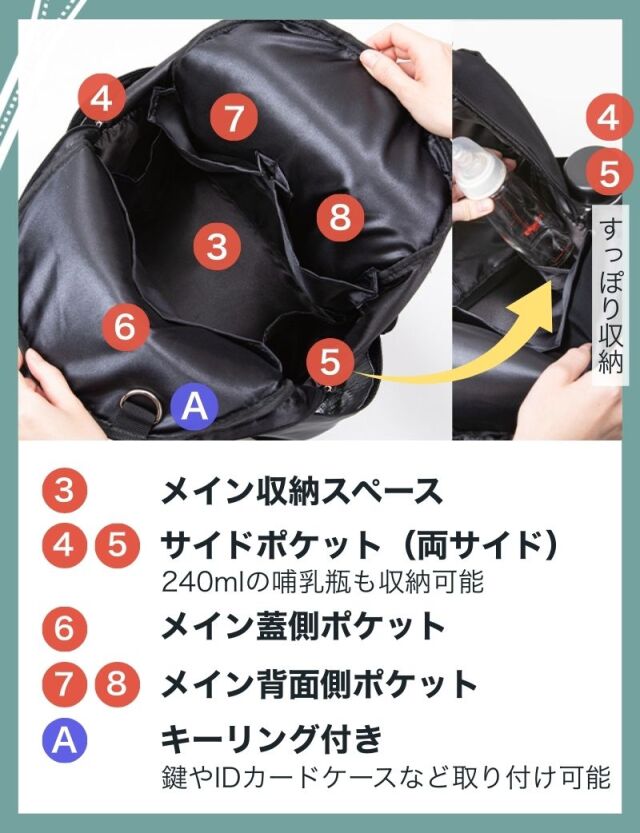 4
7
8
3
6
5
A
4
5
すっぽり収納

3 メイン収納スペース
4 5 サイドポケット（両サイド）
240mlの哺乳瓶も収納可能
6 メイン蓋側ポケット
7 8 メイン背面側ポケット
A キーリング付き
鍵やIDカードケースなど取り付け可能