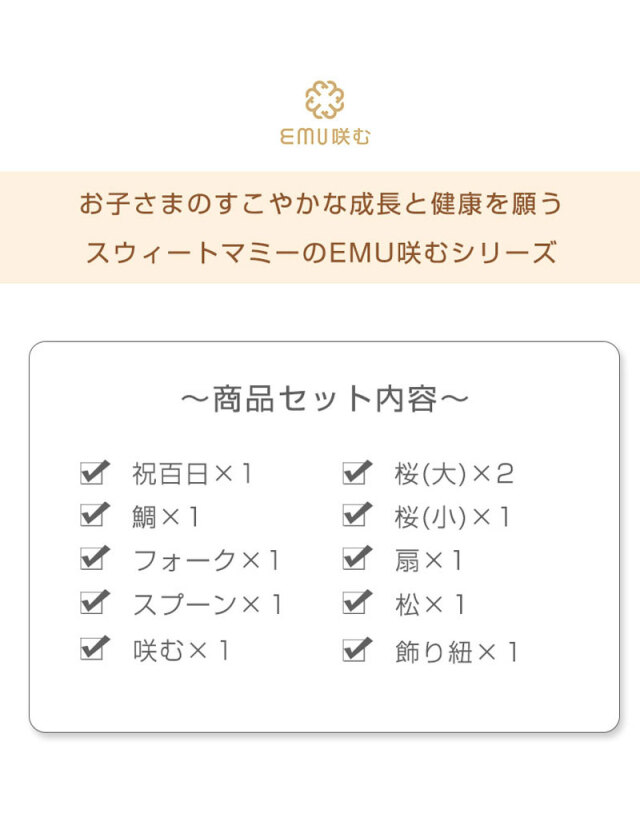 EMU咲む

お子さまのすこやかな成長と健康を願う
スウィートマミーのEMU咲むシリーズ

～商品セット内容～

☑ 祝百日×1
☑ 鯛×1
☑ フォーク×1
☑ スプーン×1
☑ 咲む×1

☑ 桜(大)×2
☑ 桜(小)×1
☑ 扇×1
☑ 松×1
☑ 飾り紐×1