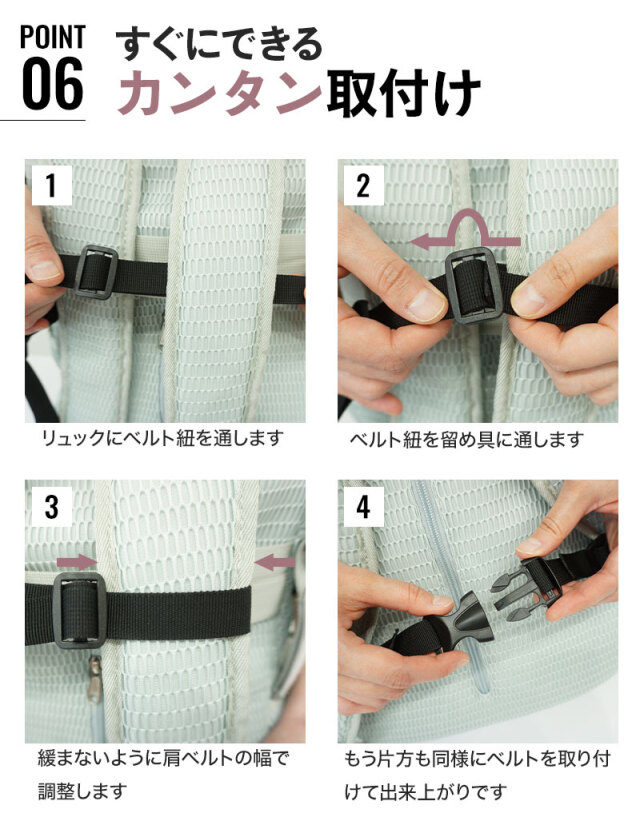 POINT
06
すぐにできる
カンタン取付け

1

リュックにベルト紐を通します

2

ベルト紐を留め具に通します

3

緩まないように肩ベルトの幅で調整します

4

もう片方も同様にベルトを取り付けて出来上がりです