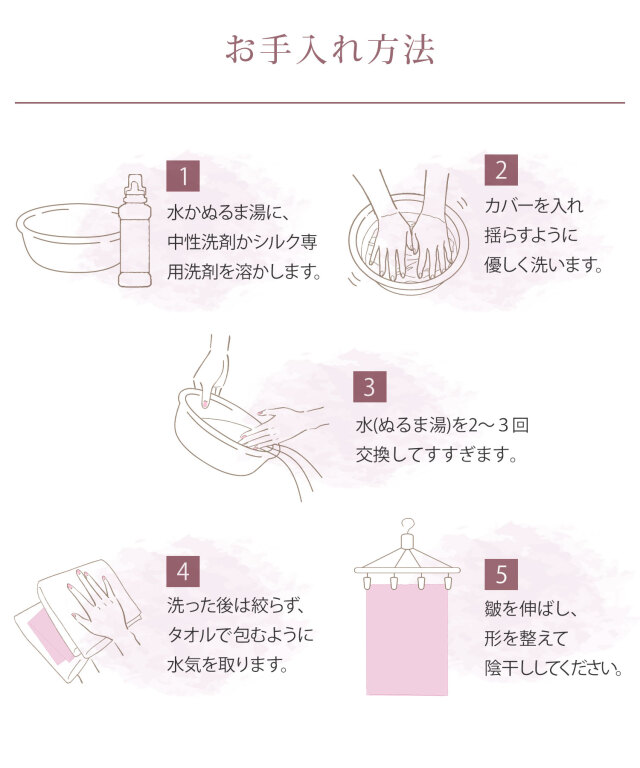 お手入れ方法

1
水かぬるま湯に、中性洗剤かシルク専用洗剤を溶かします。

2
カバーを入れ揺らすように優しく洗います。

3
水(ぬるま湯)を2～３回交換してすすぎます。

4
洗った後は絞らず、タオルで包むように水気を取ります。

5
皺を伸ばし、形を整えて陰干ししてください。