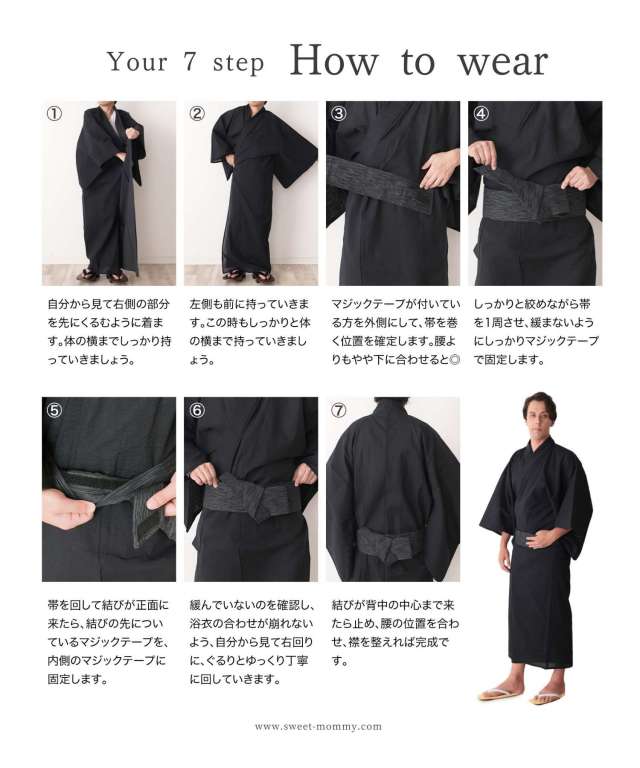 Your 7 step How to wear

①

自分から見て右側の部分を先にくるむように着ます。体の横までしっかり持っていきましょう。

②

左側も前に持っていきます。この時もしっかりと体の横まで持っていきましょう。

③

マジックテープが付いている方を外側にして、帯を巻く位置を確定します。腰よりもやや下に合わせると◎

④

しっかりと絞めながら帯を1周させ、緩まないようにしっかりマジックテープで固定します。

⑤

帯を回して結びが正面に来たら、結びの先についているマジックテープを、内側のマジックテープに固定します。

⑥

緩んでいないのを確認し、浴衣の合わせが崩れないよう、自分から見て右回りに、ぐるりとゆっくり丁寧に回していきます。

⑦

結びが背中の中心まで来たら止め、腰の位置を合わせ、襟を整えれば完成です。

www.sweet-mommy.com