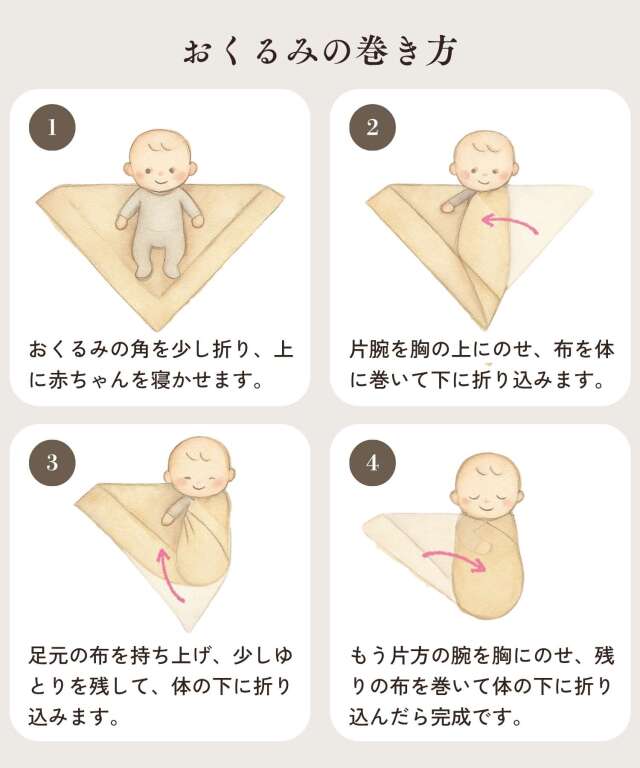 おくるみの巻き方

1

おくるみの角を少し折り、上に赤ちゃんを寝かせます。

2

片腕を胸の上にのせ、布を体に巻いて下に折り込みます。

3

足元の布を持ち上げ、少しゆとりを残して、体の下に折り込みます。

4

もう片方の腕を胸にのせ、残りの布を巻いて体の下に折り込んだら完成です。