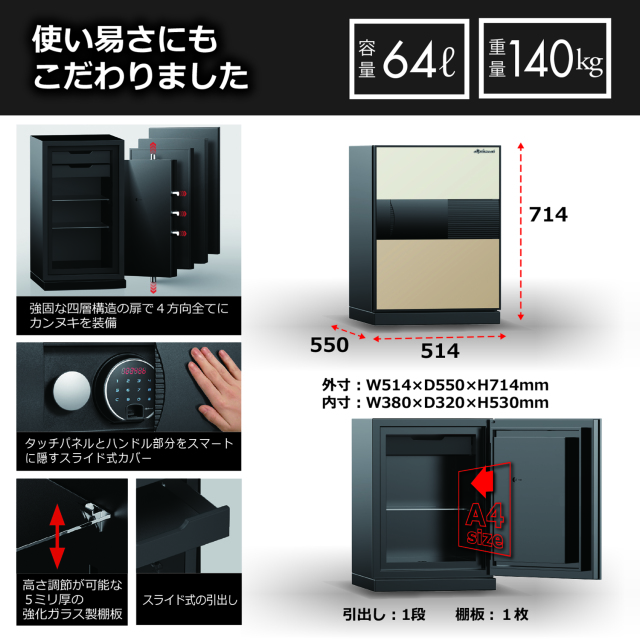 使い易さにも
こだわりました

容量 64ℓ

重量 140kg

強固な四層構造の扉で４方向全てにカンヌキを装備

タッチパネルとハンドル部分をスマートに隠すスライド式カバー

高さ調節が可能な５ミリ厚の強化ガラス製棚板

スライド式の引出し

714

550

514

外寸：W514×D550×H714mm
内寸：W380×D320×H530mm

A4 size

引出し：1段　棚板：１枚